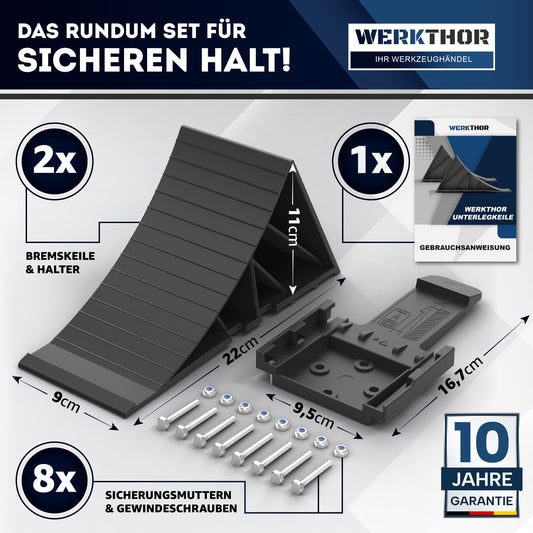 DAS RUNDUM SET FÜR
SICHEREN HALT!

WERKTHOR
IHR WERKZEUGHÄNDEL

2x

BREMSKEILE
& HALTER

11cm

22cm

9cm

1x

WERKTHOR

WERKTHOR
UNTERLEGKEILE

GEBRAUCHSANWEISUNG

9,5cm

16,7cm

8x

SICHERUNGSMUTTERN
& GEWINDESCHRAUBEN

10
JAHRE
GARANTIE