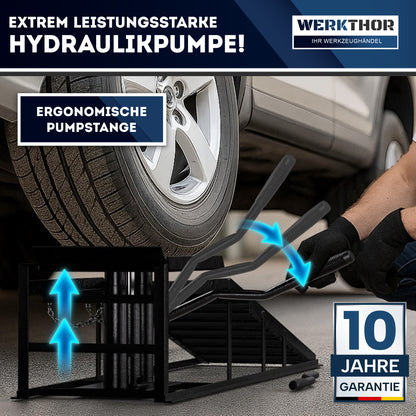 EXTREM LEISTUNGSSTARKE
HYDRAULIKPUMPE!

WERKTHOR
IHR WERKZEUGHÄNDEL

ERGONOMISCHE
PUMPSTANGE

10
JAHRE
GARANTIE