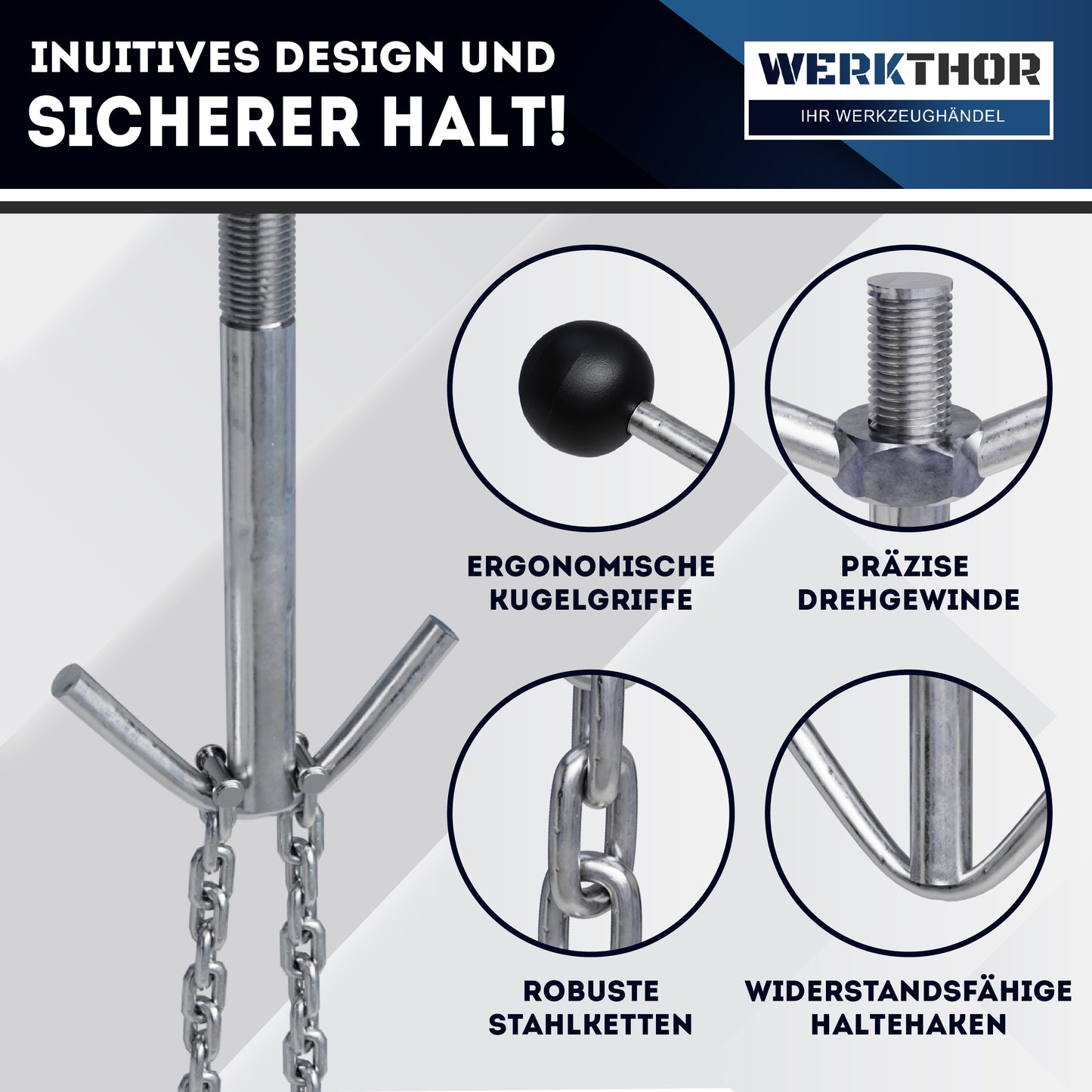 INUITIVES DESIGN UND
SICHERER HALT!

WERKTHOR
IHR WERKZEUGHÄNDEL

ERGONOMISCHE KUGELGRIFFE

PRÄZISE DREHGEWINDE

ROBUSTE STAHLKETTEN

WIDERSTANDSFÄHIGE HALTEHAKEN