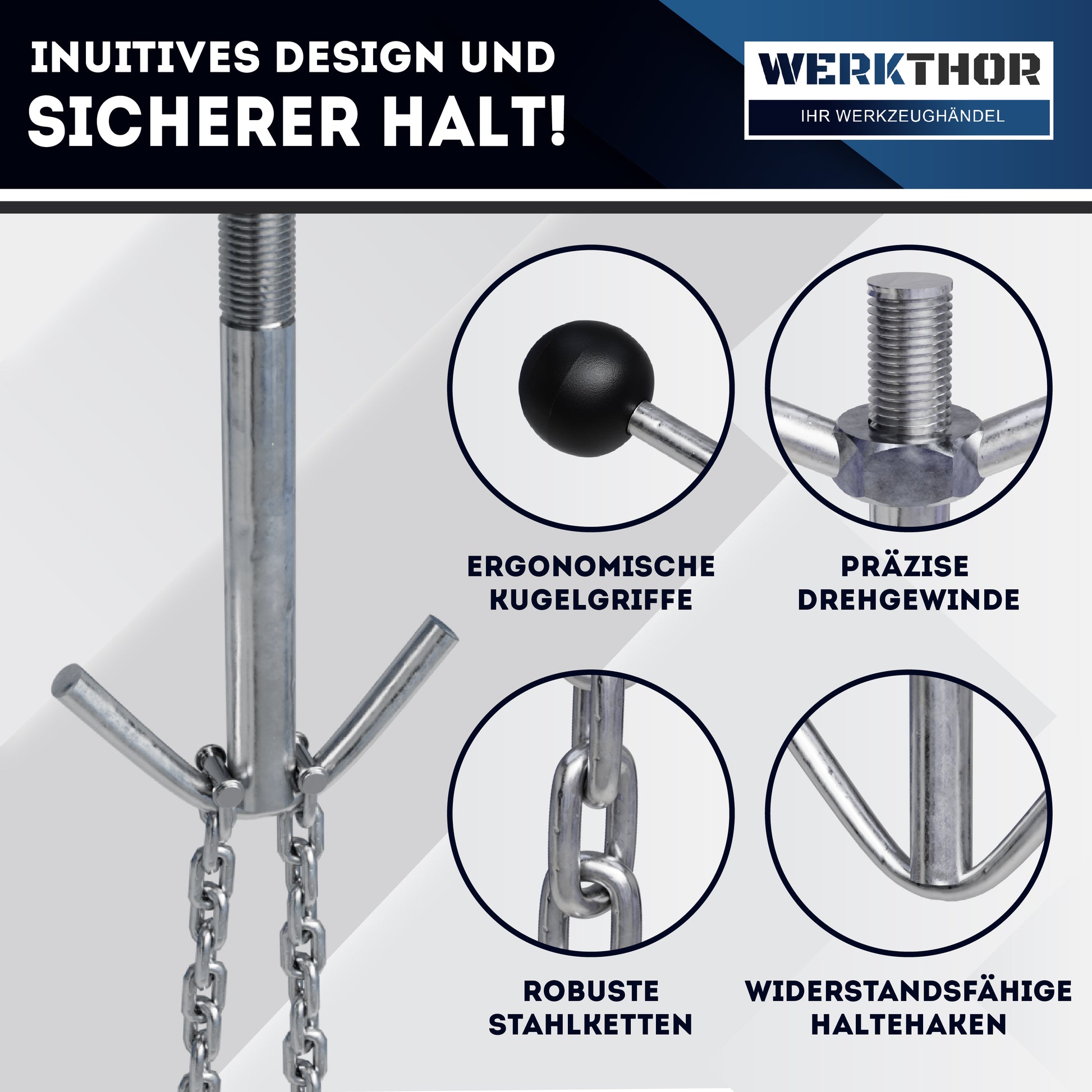 INUITIVES DESIGN UND
SICHERER HALT!

WERKTHOR
IHR WERKZEUGHÄNDEL

ERGONOMISCHE KUGELGRIFFE

PRÄZISE DREHGEWINDE

ROBUSTE STAHLKETTEN

WIDERSTANDSFÄHIGE HALTEHAKEN